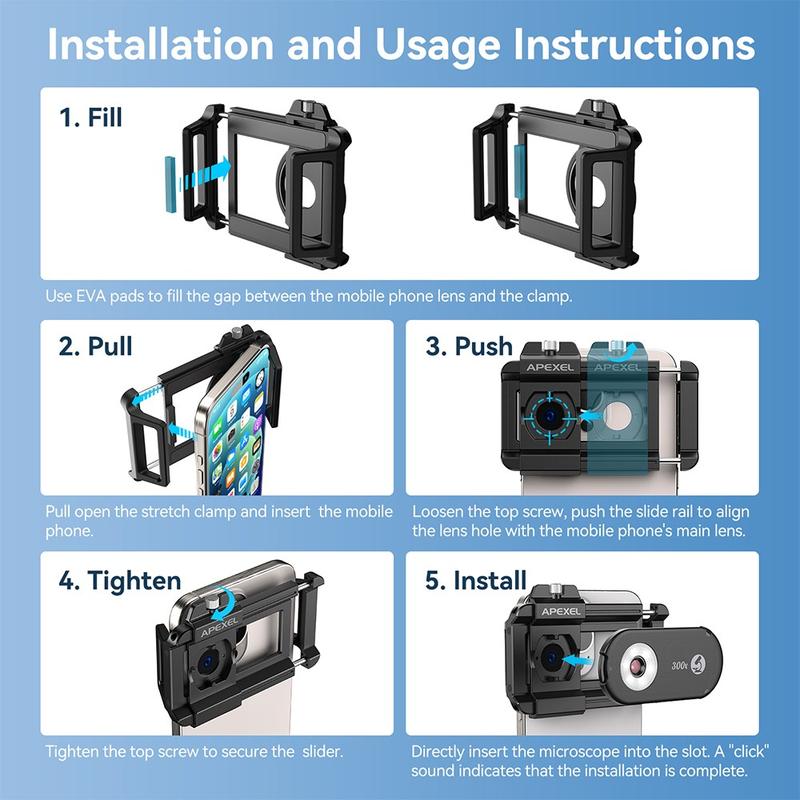 Installation and Usage Instructions

1. Fill

Use EVA pads to fill the gap between the mobile phone lens and the clamp.

2. Pull

Pull open the stretch clamp and insert the mobile phone.

3. Push

APEXEL

APEXEL

Loosen the top screw, push the slide rail to align the lens hole with the mobile phone's main lens.

4. Tighten

APEXEL

Tighten the top screw to secure the slider.

5. Install

APEXEL

300x

Directly insert the microscope into the slot. A "click" sound indicates that the installation is complete.