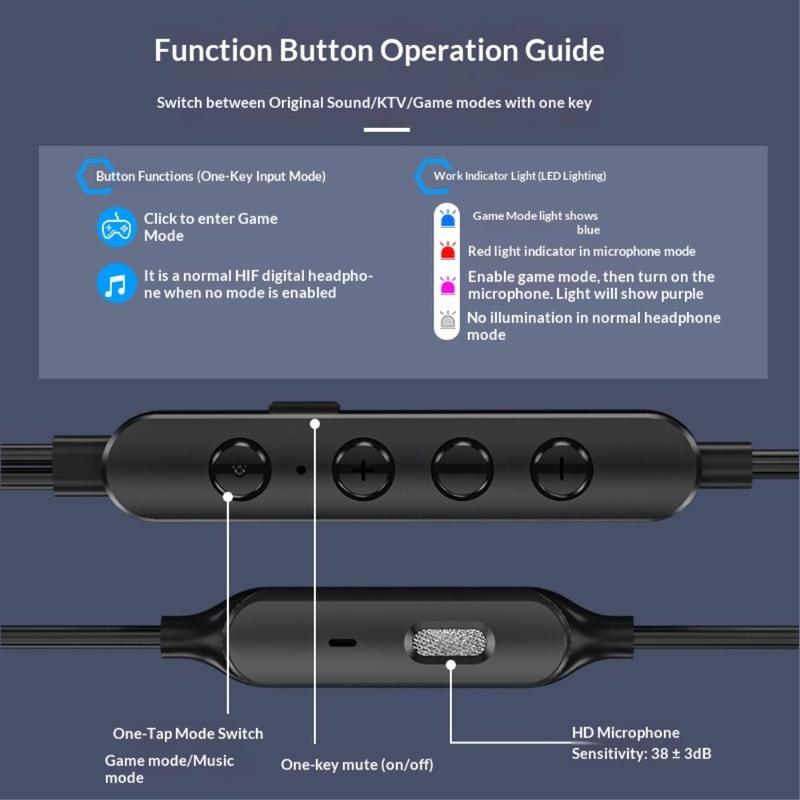 Function Button Operation Guide

Switch between Original Sound/KTV/Game modes with one key

Button Functions (One-Key Input Mode)

Click to enter Game Mode

It is a normal HIF digital headphone when no mode is enabled

Work Indicator Light (LED Lighting)

Game Mode light shows blue

Red light indicator in microphone mode

Enable game mode, then turn on the microphone. Light will show purple

No illumination in normal headphone mode

One-Tap Mode Switch

Game mode/Music mode

One-key mute (on/off)

HD Microphone
Sensitivity: 38 ± 3dB