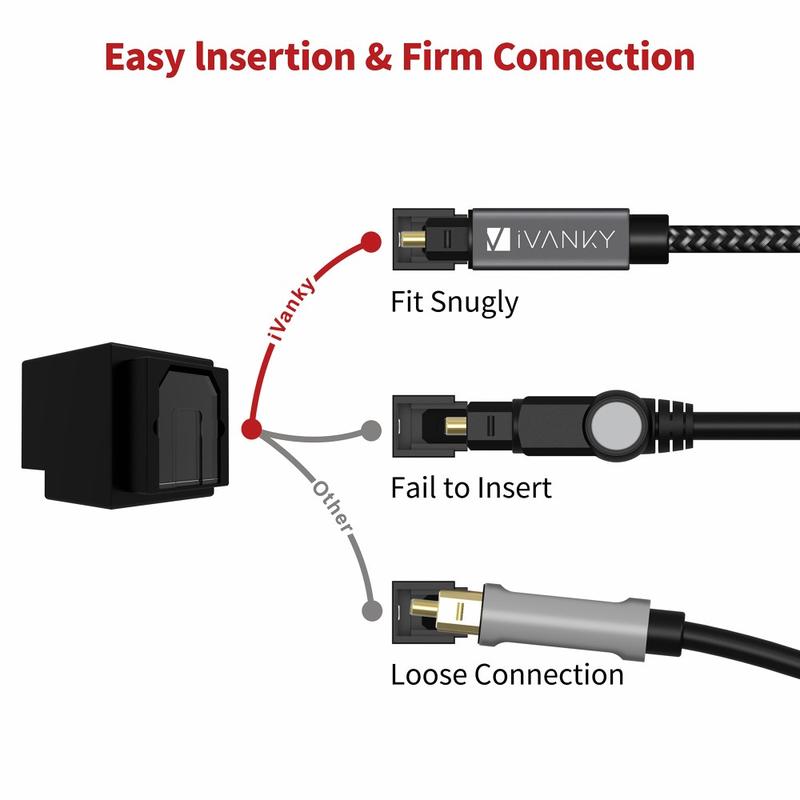 Easy Insertion & Firm Connection

iVanky

iVANKY

Fit Snugly

Fail to Insert

Other

Loose Connection