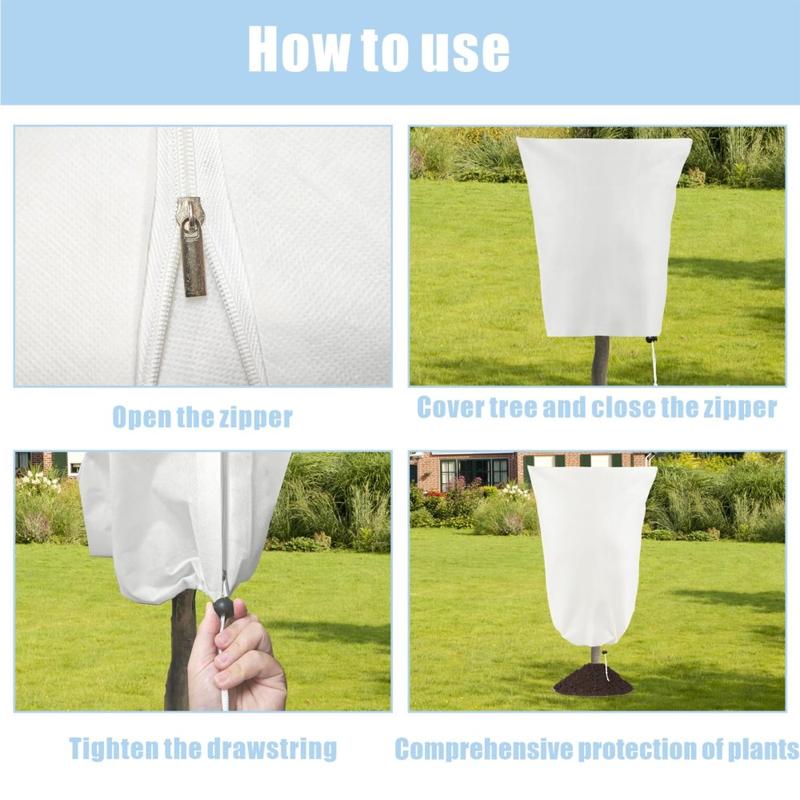 How to use

Open the zipper

Cover tree and close the zipper

Tighten the drawstring

Comprehensive protection of plants