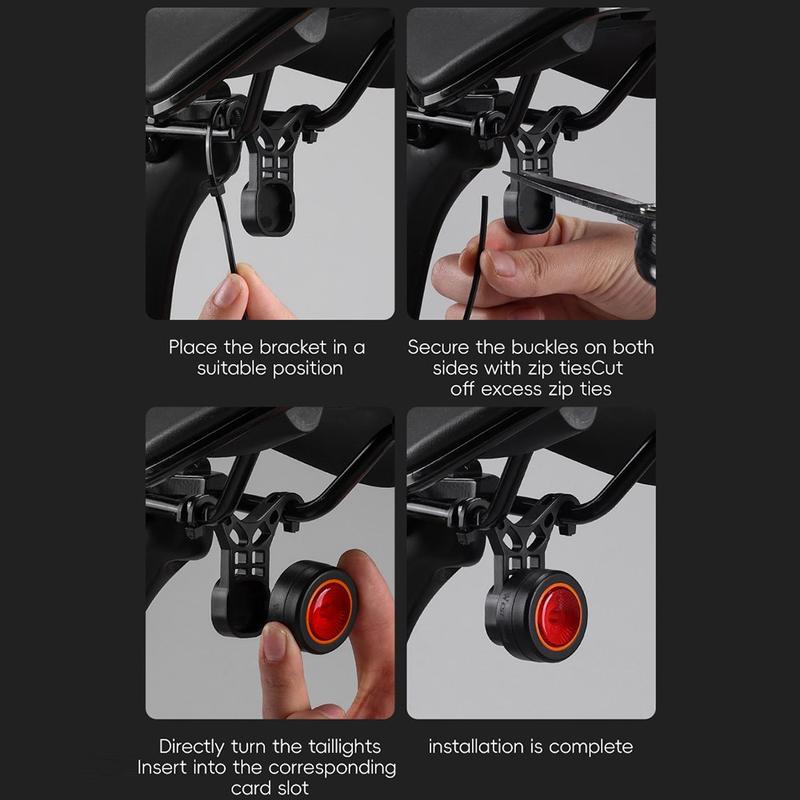 Place the bracket in a suitable position

Secure the buckles on both sides with zip tiesCut off excess zip ties

Directly turn the taillights Insert into the corresponding card slot

installation is complete